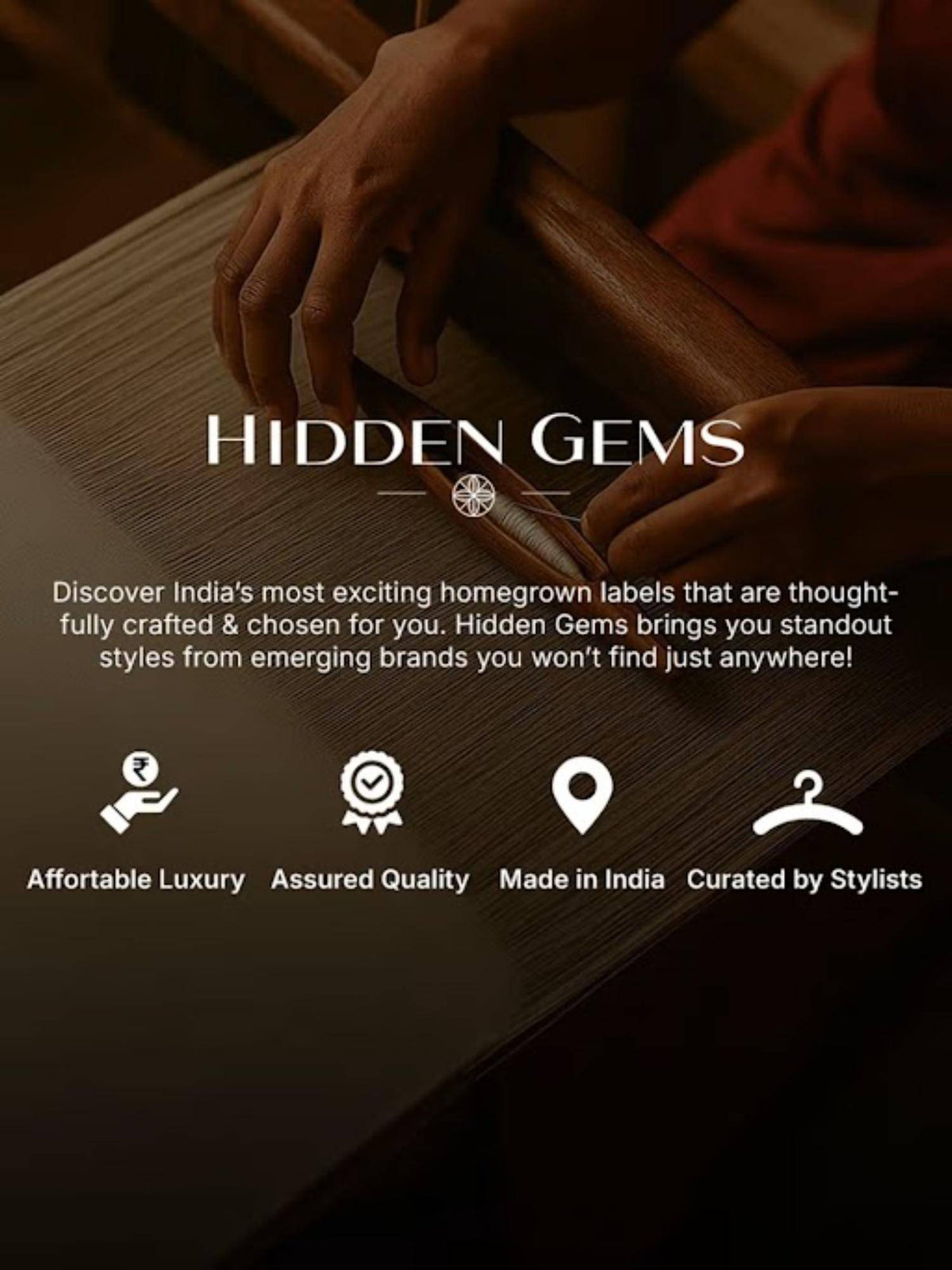 HIDDEN GEMS

Discover India's most exciting homegrown labels that are thoughtfully crafted & chosen for you. Hidden Gems brings you standout styles from emerging brands you won't find just anywhere!

Affortable Luxury

Assured Quality

Made in India

Curated by Stylists