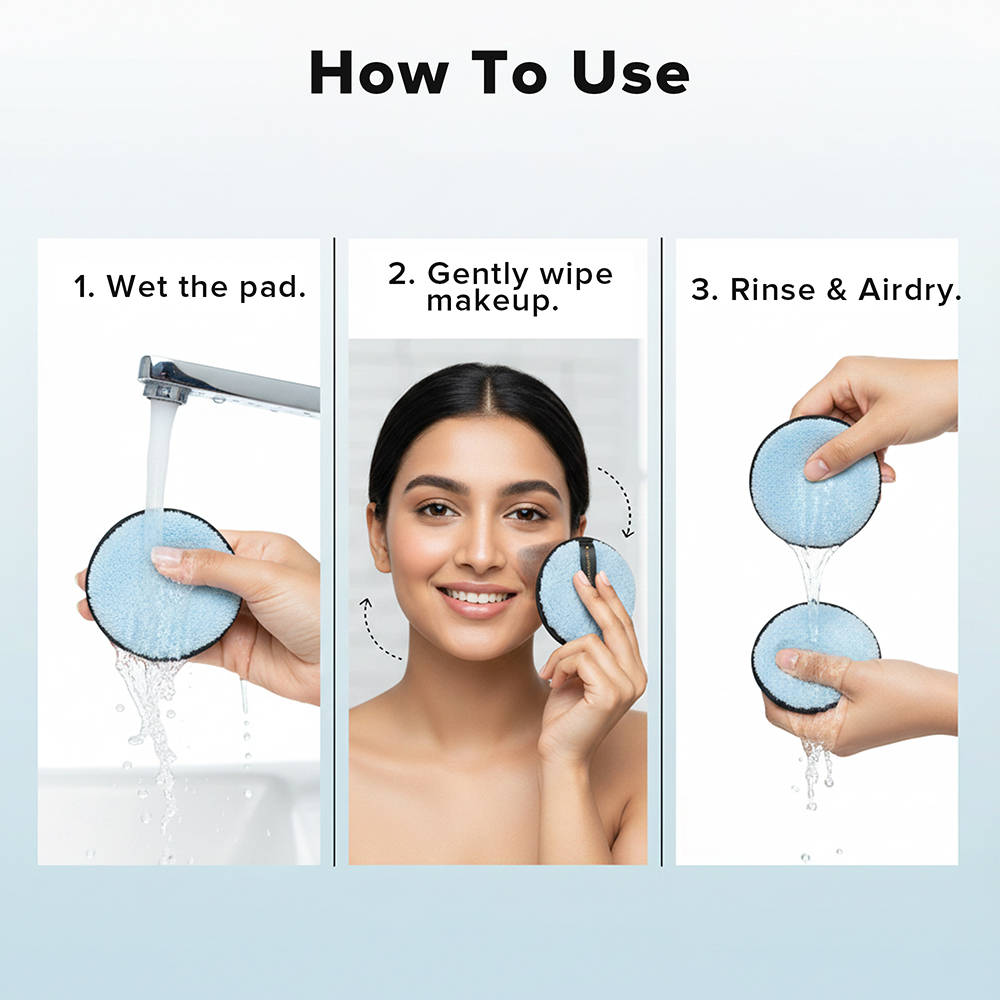 How To Use

1. Wet the pad.

2. Gently wipe makeup.

3. Rinse & Airdry.