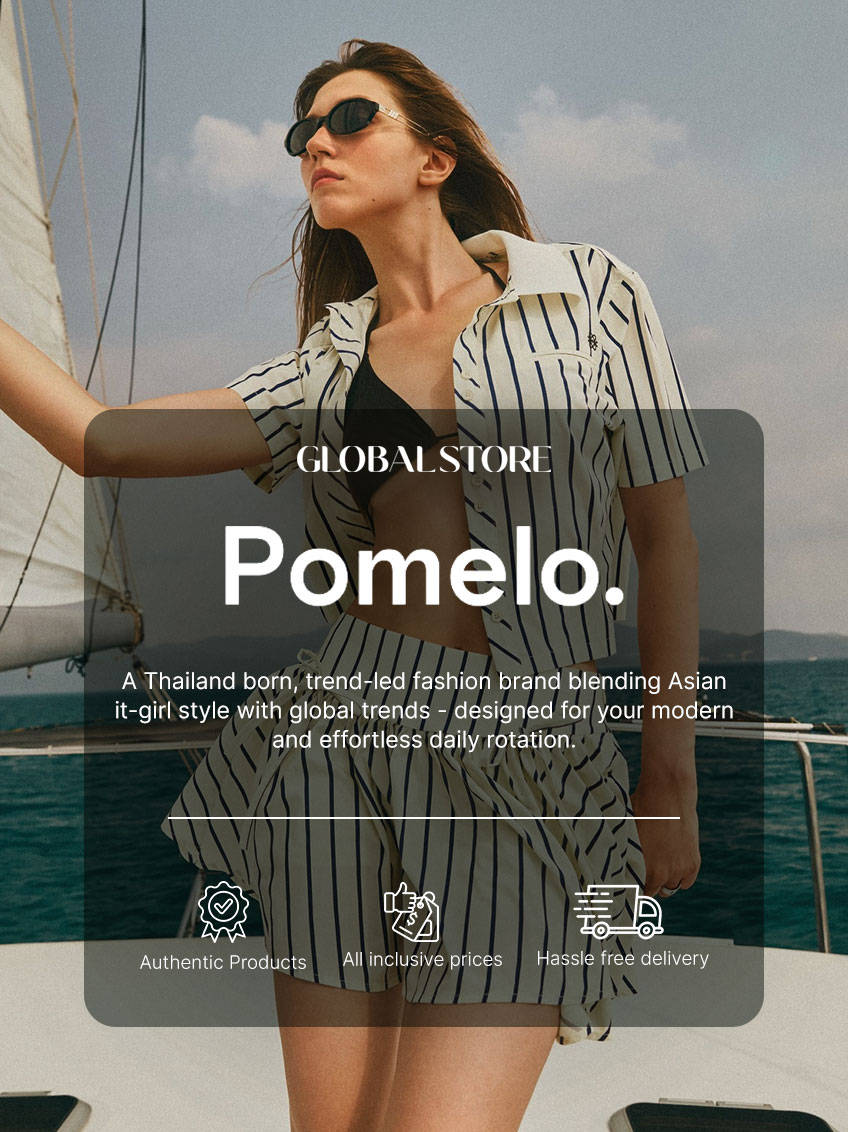 GLOBAL STORE

Pomelo.

A Thailand born, trend-led fashion brand blending Asian it-girl style with global trends - designed for your modern and effortless daily rotation.

Authentic Products

All inclusive prices

Hassle free delivery